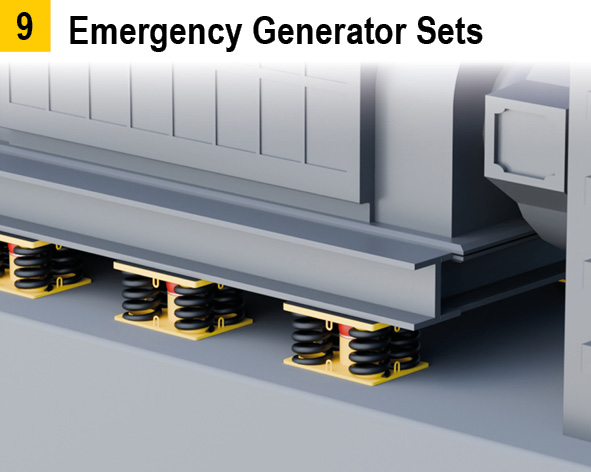 9 Emergency Generator Sets