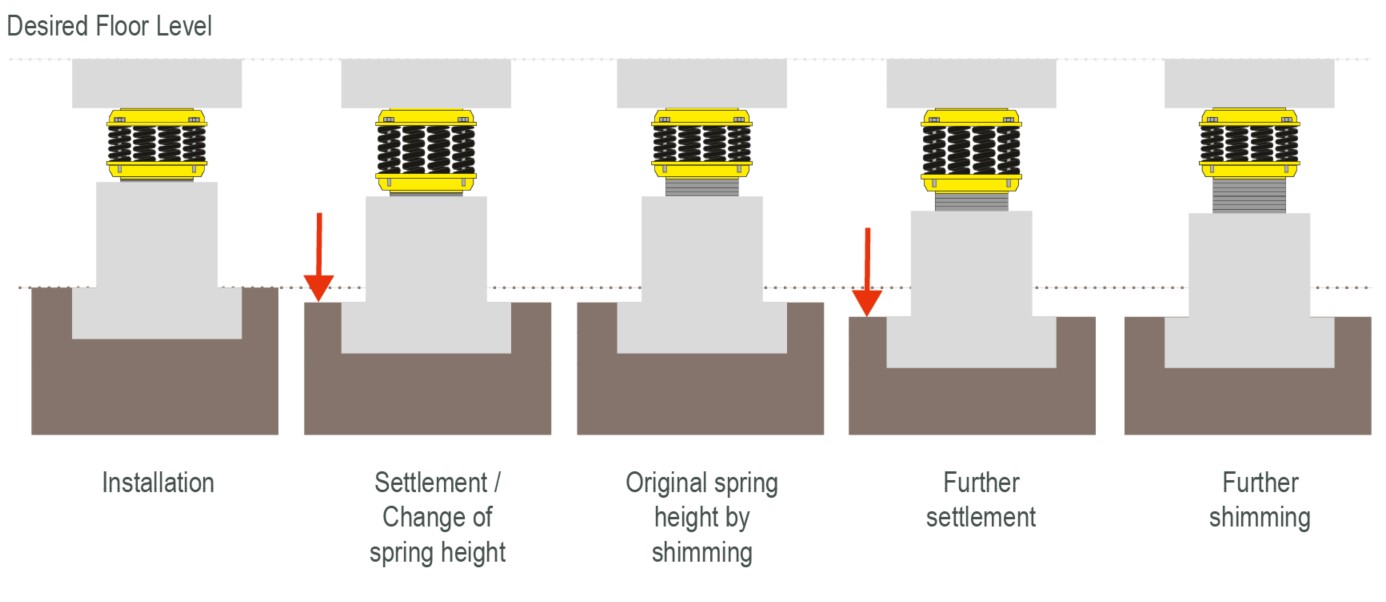 Desired Floor Level

Installation

Settlement / Change of spring height

Original spring height by shimming

Further settlement

Further shimming